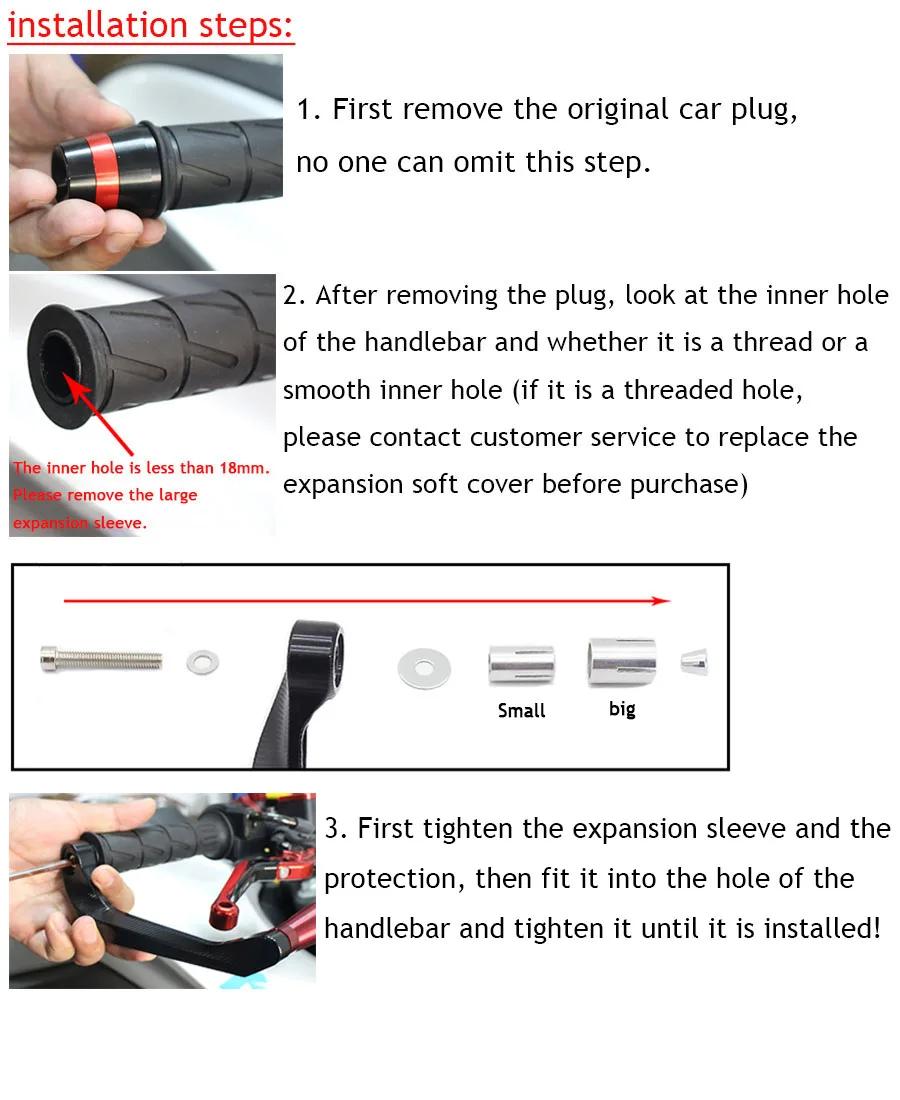 installation steps:

1. First remove the original car plug, no one can omit this step.

The inner hole is less than 18mm. Please remove the large expansion sleeve.

2. After removing the plug, look at the inner hole of the handlebar and whether it is a thread or a smooth inner hole (if it is a threaded hole, please contact customer service to replace the expansion soft cover before purchase)

Small

big

3. First tighten the expansion sleeve and the protection, then fit it into the hole of the handlebar and tighten it until it is installed!