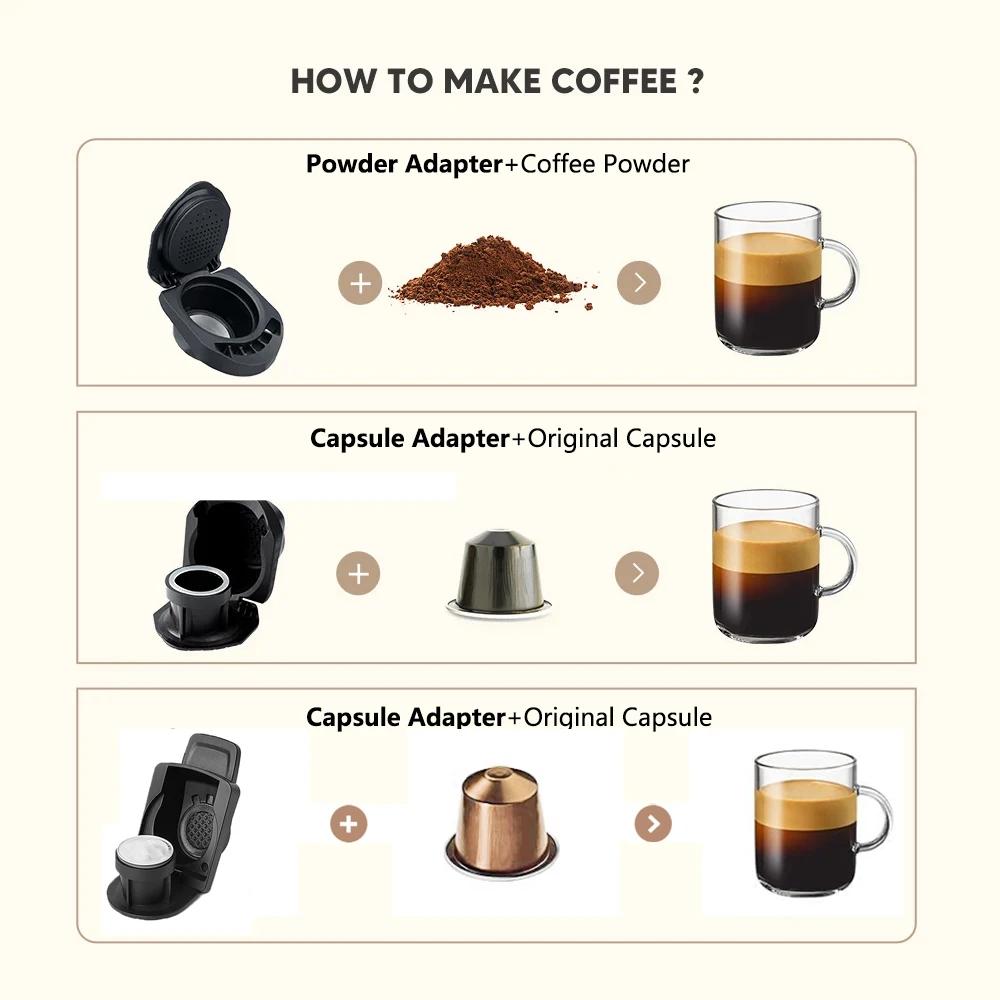 HOW TO MAKE COFFEE ?

Powder Adapter+Coffee Powder

Capsule Adapter+Original Capsule

Capsule Adapter+Original Capsule