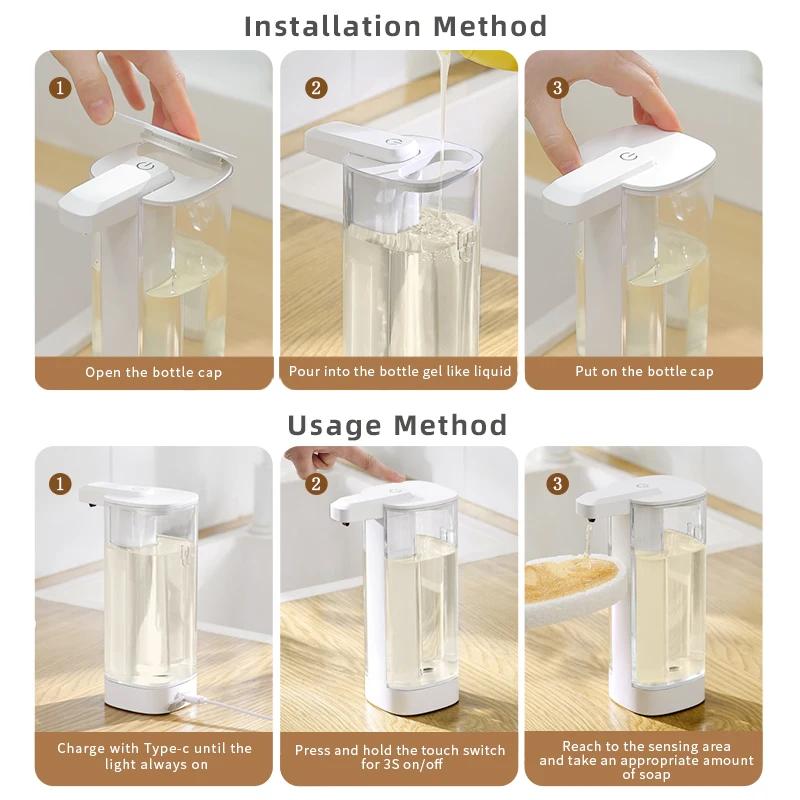 Installation Method

1

Open the bottle cap

2

Pour into the bottle gel like liquid

3

Put on the bottle cap

Usage Method

1

Charge with Type-c until the light always on

2

Press and hold the touch switch for 3S on/off

3

Reach to the sensing area and take an appropriate amount of soap