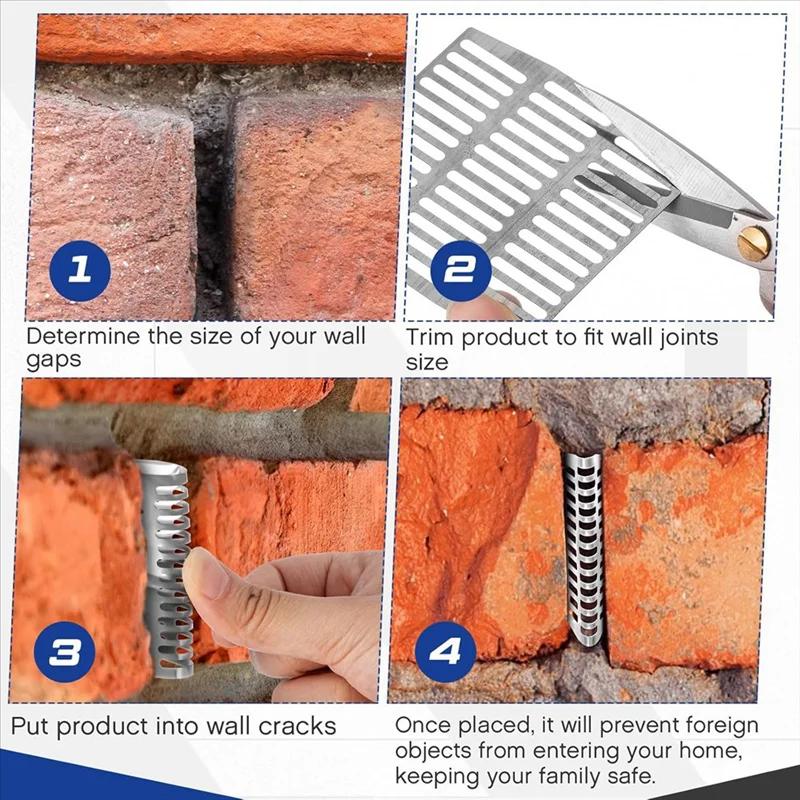 1

Determine the size of your wall gaps

2

Trim product to fit wall joints size

3

Put product into wall cracks

4

Once placed, it will prevent foreign objects from entering your home, keeping your family safe.