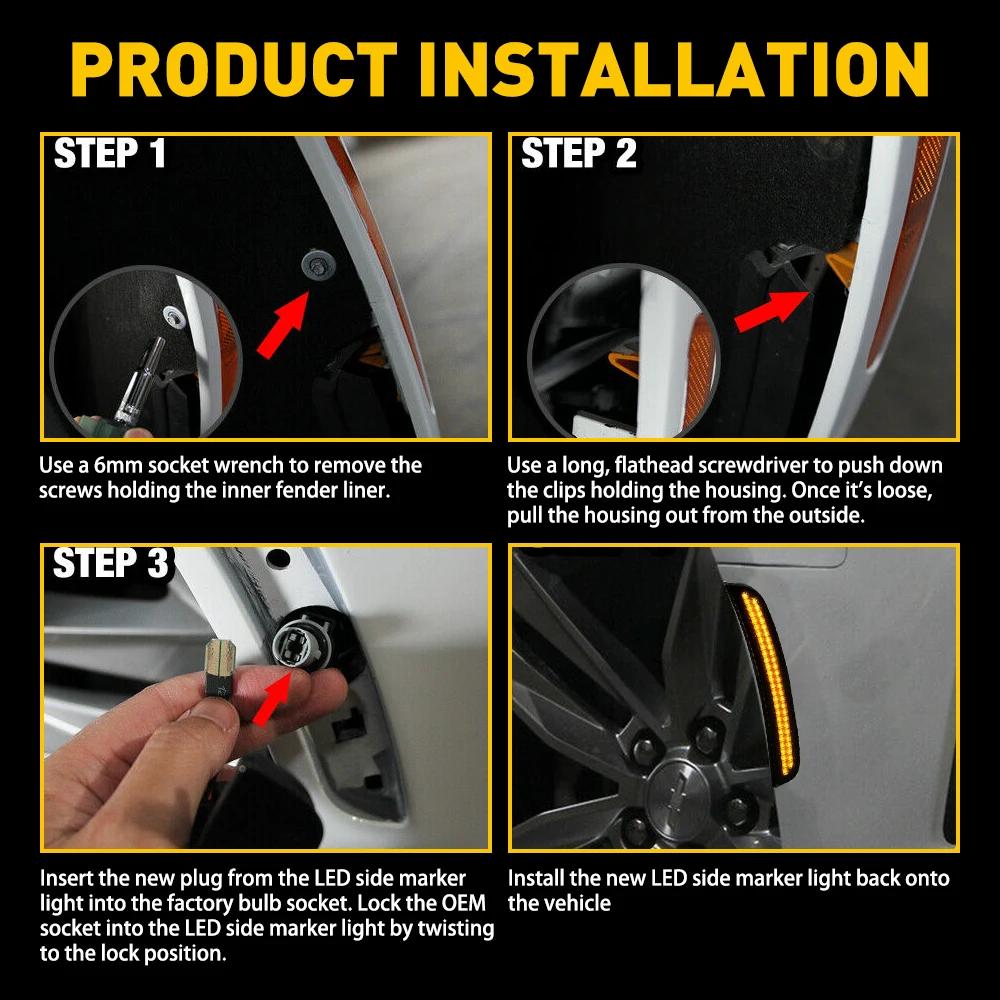 PRODUCT INSTALLATION

STEP 1

Use a 6mm socket wrench to remove the screws holding the inner fender liner.

STEP 2

Use a long, flathead screwdriver to push down the clips holding the housing. Once it's loose, pull the housing out from the outside.

STEP 3

Insert the new plug from the LED side marker light into the factory bulb socket. Lock the OEM socket into the LED side marker light by twisting to the lock position.

Install the new LED side marker light back onto the vehicle