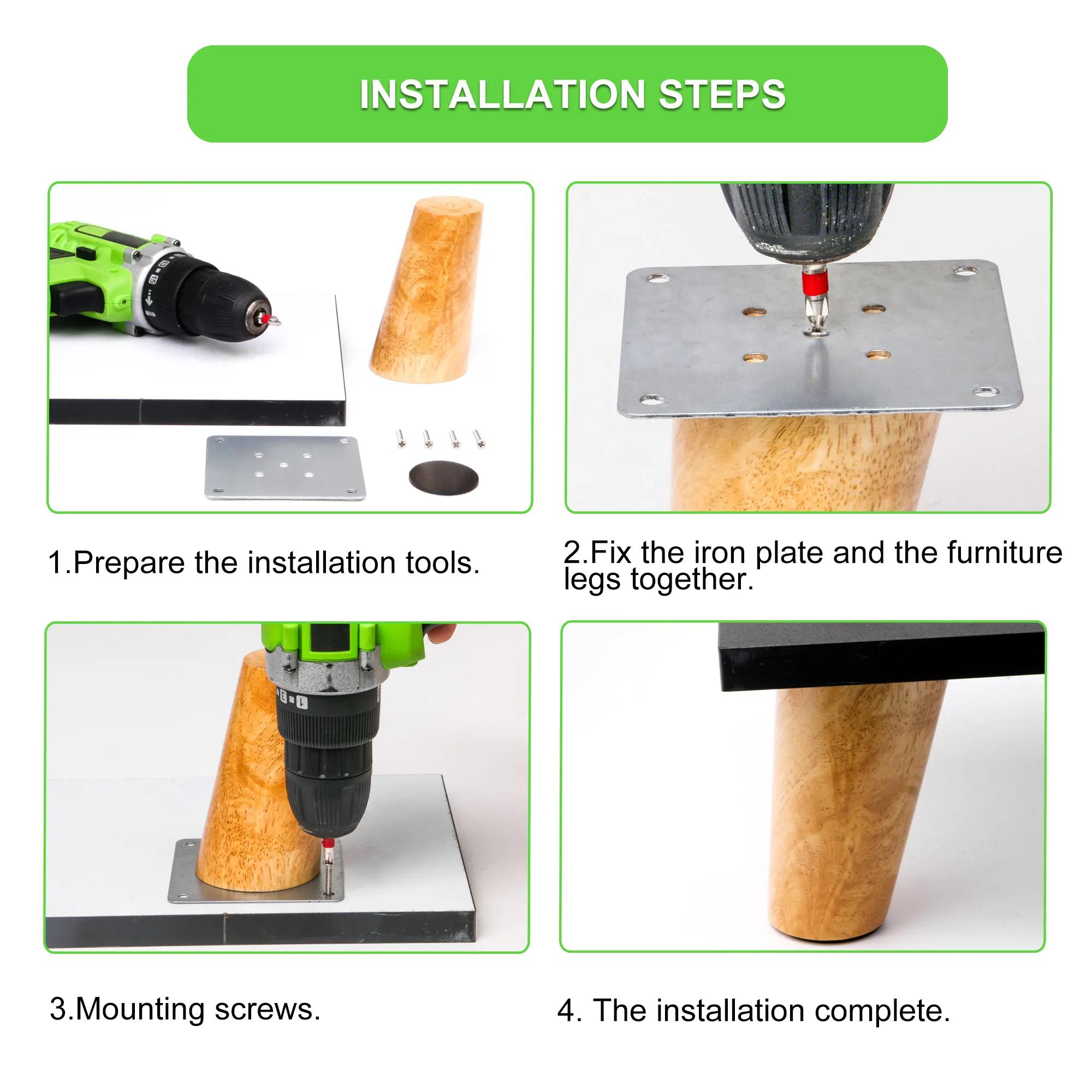 INSTALLATION STEPS

1.Prepare the installation tools.

2.Fix the iron plate and the furniture legs together.

3.Mounting screws.

4. The installation complete.