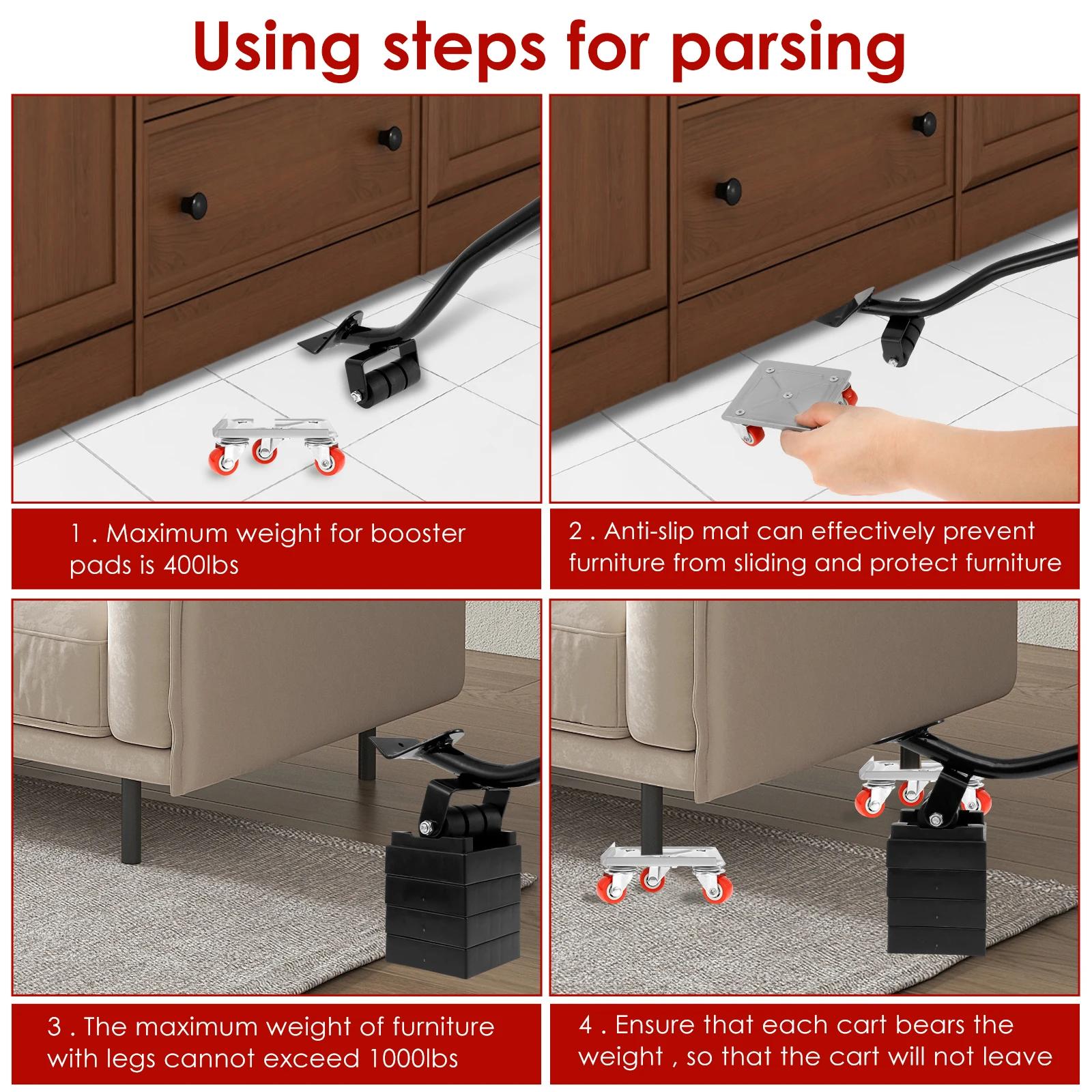 Using steps for parsing

1 . Maximum weight for booster pads is 400lbs

2 . Anti-slip mat can effectively prevent furniture from sliding and protect furniture

3 . The maximum weight of furniture with legs cannot exceed 1000lbs

4 . Ensure that each cart bears the weight , so that the cart will not leave