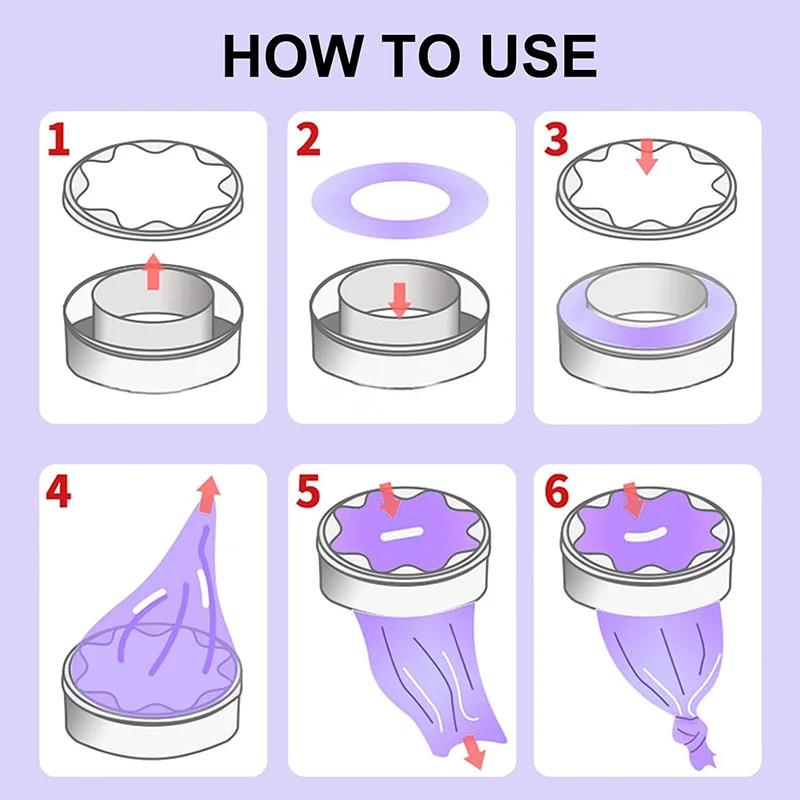 HOW TO USE

1

2

3

4

5

6