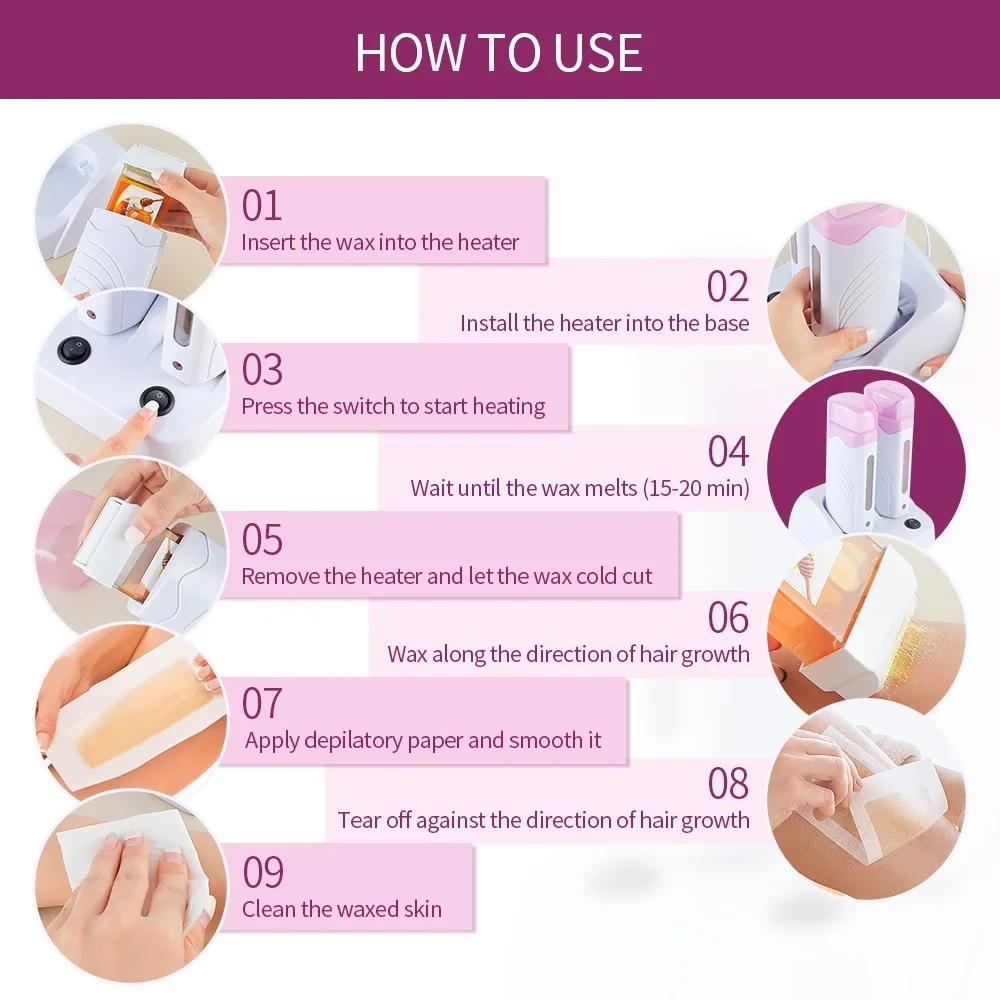 HOW TO USE

01
Insert the wax into the heater

02
Install the heater into the base

03
Press the switch to start heating

04
Wait until the wax melts (15-20 min)

05
Remove the heater and let the wax cold cut

06
Wax along the direction of hair growth

07
Apply depilatory paper and smooth it

08
Tear off against the direction of hair growth

09
Clean the waxed skin