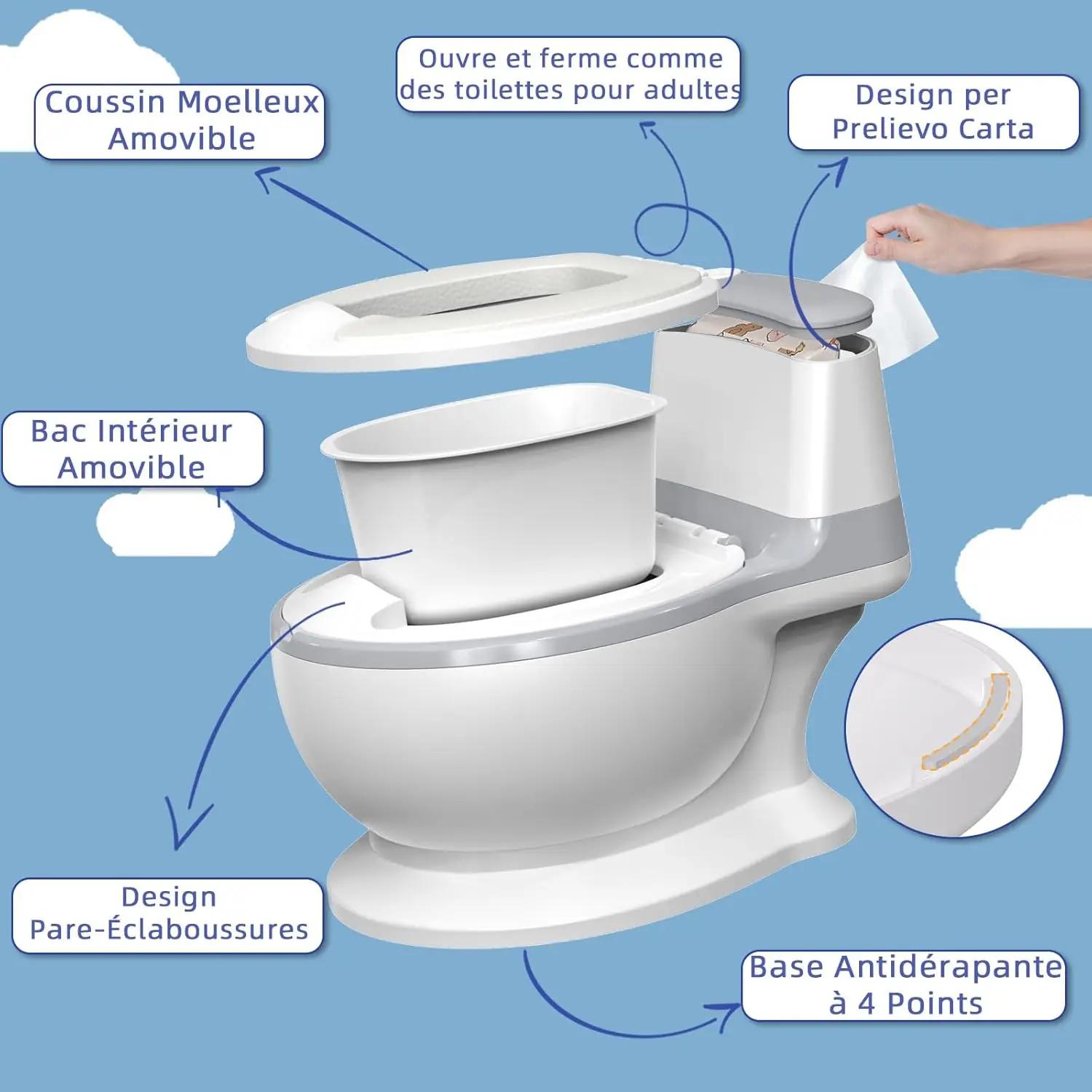 Coussin Moelleux Amovible

Ouvre et ferme comme des toilettes pour adultes

Design per Prelievo Carta

Bac Intérieur Amovible

Design Pare-Éclaboussures

Base Antidérapante à 4 Points