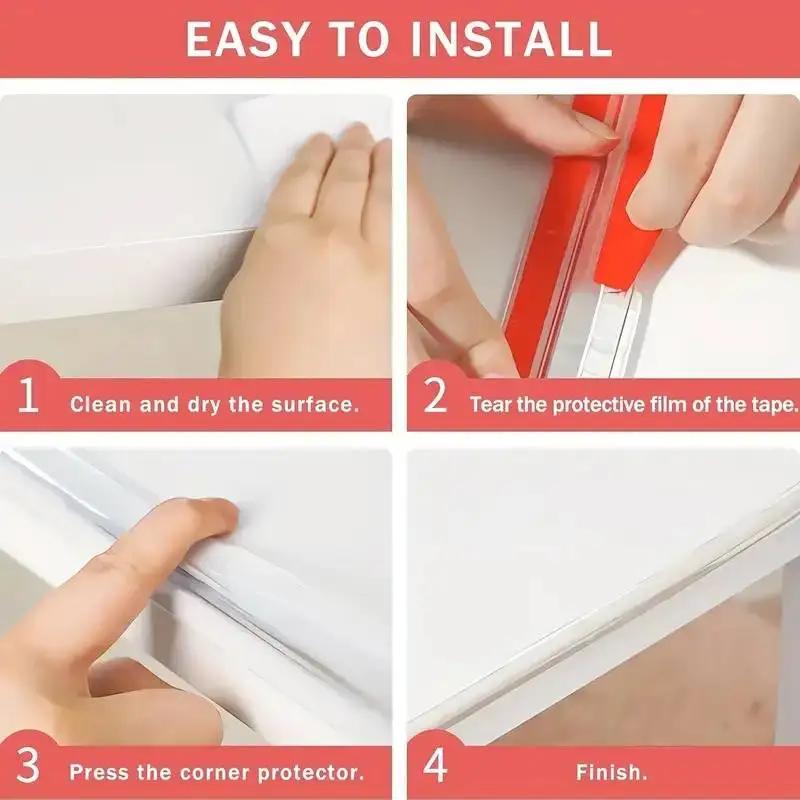 EASY TO INSTALL

1 Clean and dry the surface.

2 Tear the protective film of the tape.

3 Press the corner protector.

4 Finish.