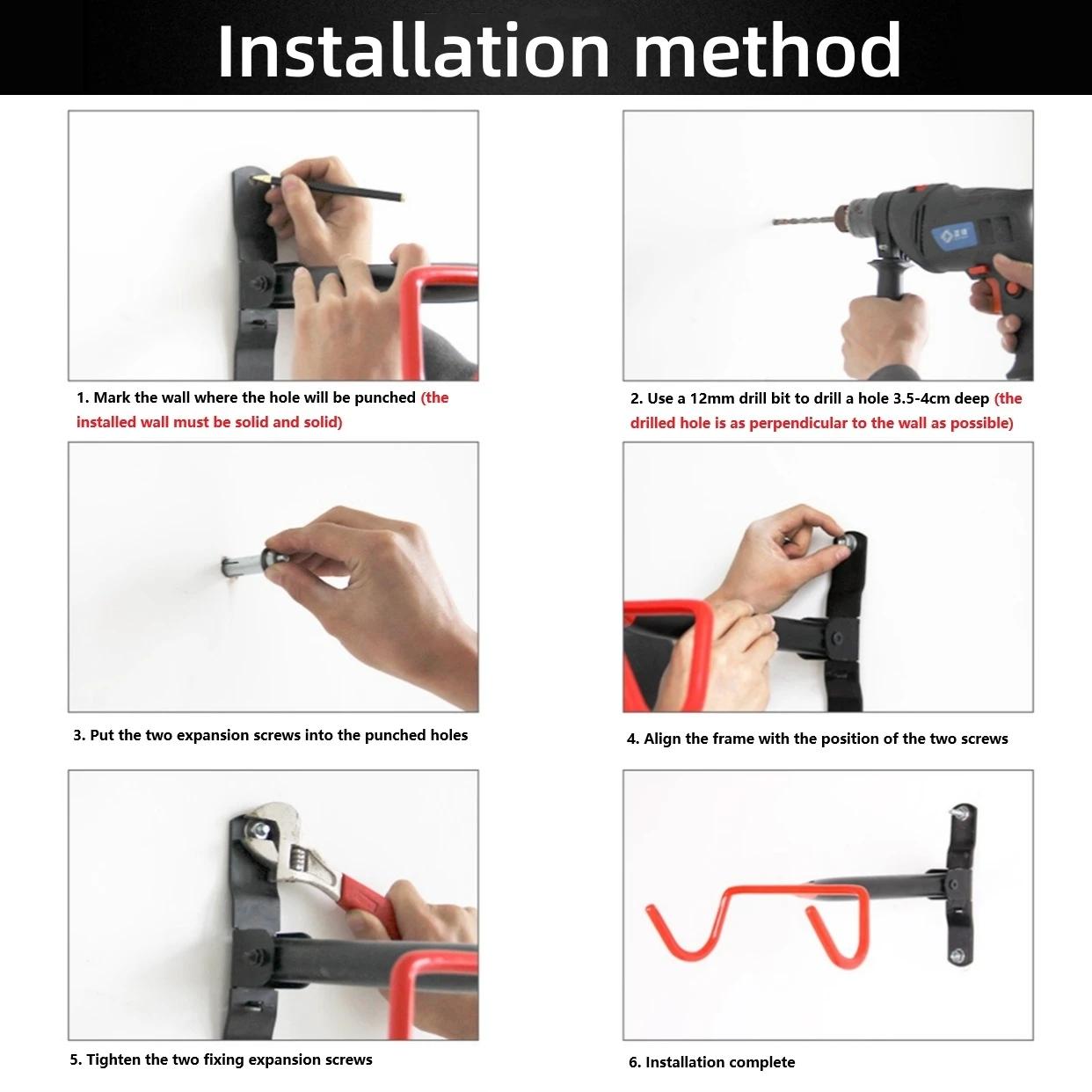 Installation method

1. Mark the wall where the hole will be punched (the installed wall must be solid and solid)

2. Use a 12mm drill bit to drill a hole 3.5-4cm deep (the drilled hole is as perpendicular to the wall as possible)

3. Put the two expansion screws into the punched holes

4. Align the frame with the position of the two screws

5. Tighten the two fixing expansion screws

6. Installation complete