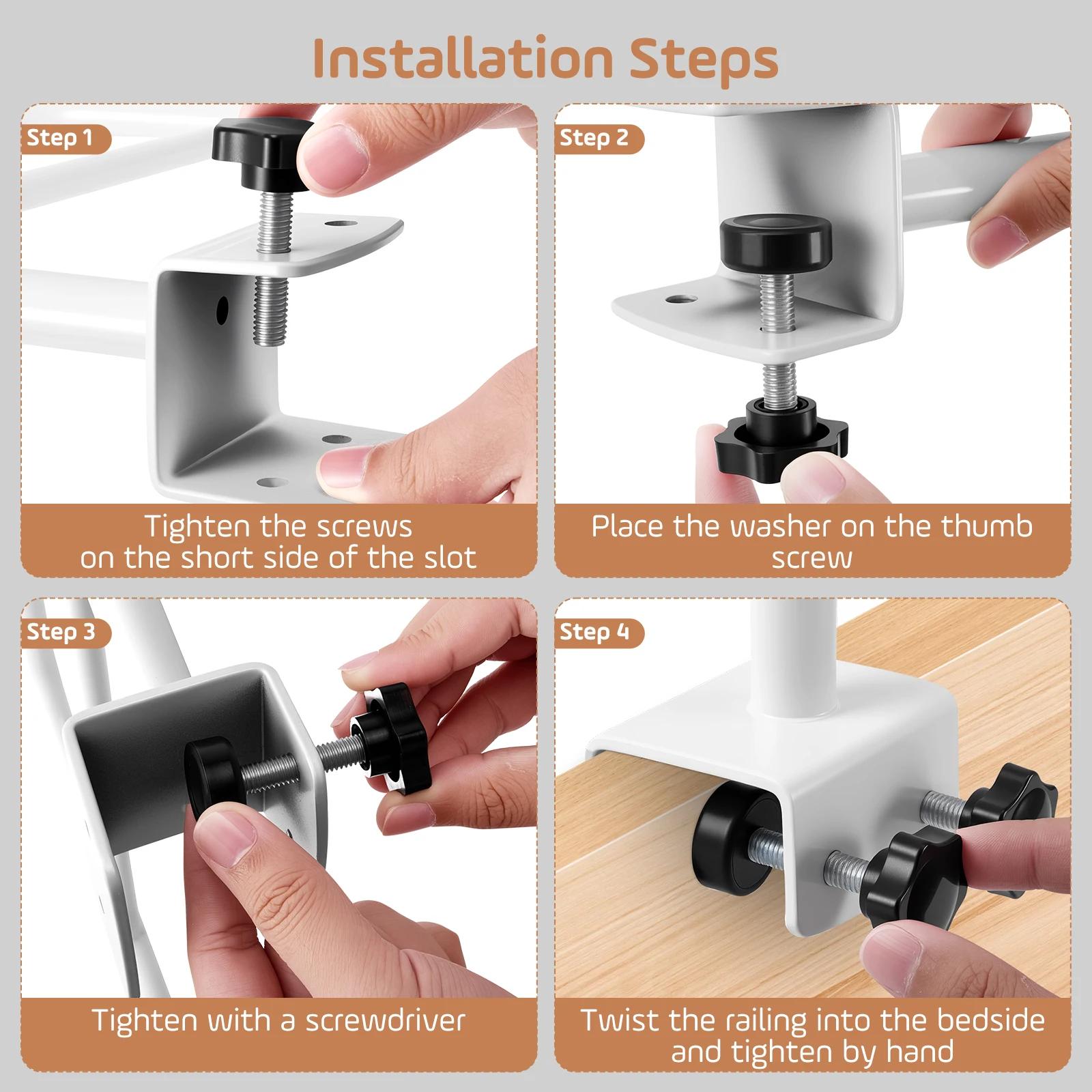 Installation Steps

Step 1

Tighten the screws on the short side of the slot

Step 2

Place the washer on the thumb screw

Step 3

Tighten with a screwdriver

Step 4

Twist the railing into the bedside and tighten by hand